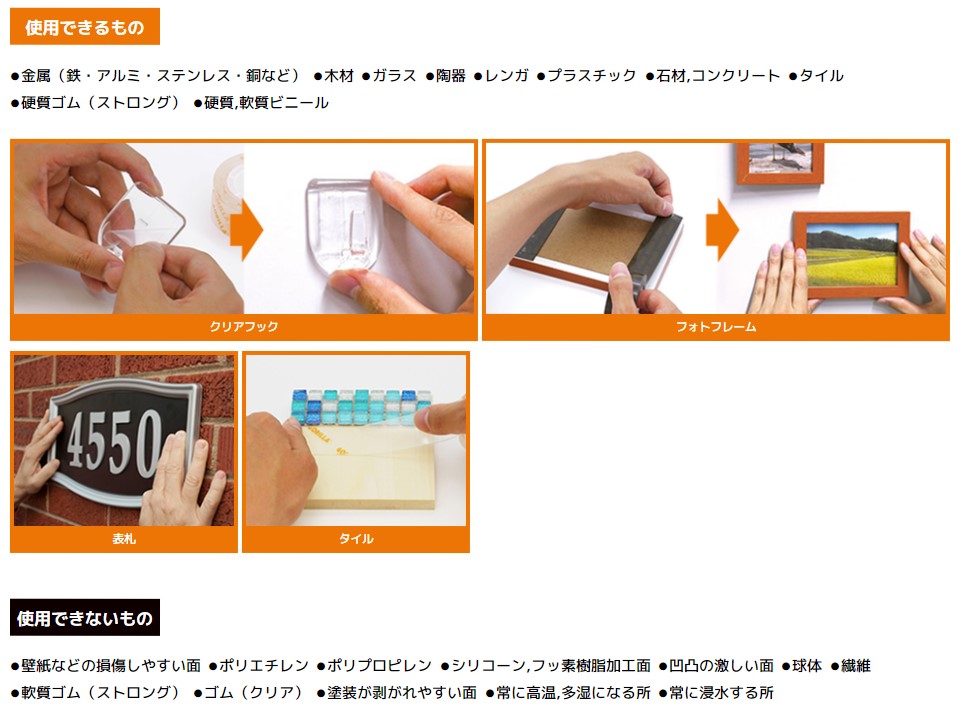 使用できるもの

●金属（鉄・アルミ・ステンレス・銅など） ●木材 ●ガラス ●陶器 ●レンガ ●プラスチック ●石材,コンクリート ●タイル ●硬質ゴム（ストロング） ●硬質,軟質ビニール

クリアフック

フォトフレーム

4550

表札

タイル

使用できないもの

●壁紙などの損傷しやすい面 ●ポリエチレン ●ポリプロピレン ●シリコーン,フッ素樹脂加工面 ●凹凸の激しい面 ●球体 ●繊維 ●軟質ゴム（ストロング） ●ゴム（クリア） ●塗装が剥がれやすい面 ●常に高温,多湿になる所 ●常に浸水する所